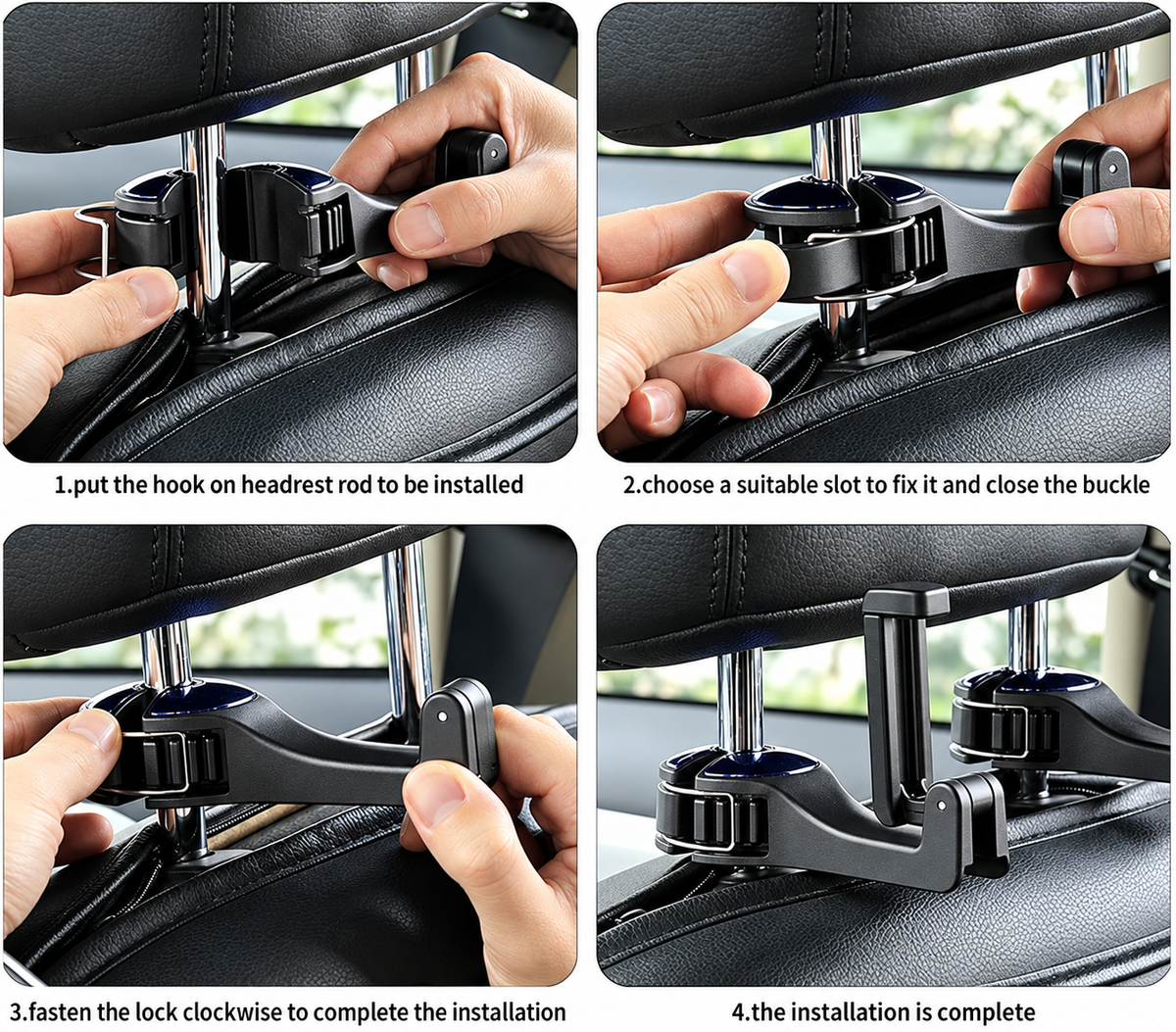 1.put the hook on headrest rod to be installed

2.choose a suitable slot to fix it and close the buckle

3.fasten the lock clockwise to complete the installation

4.the installation is complete